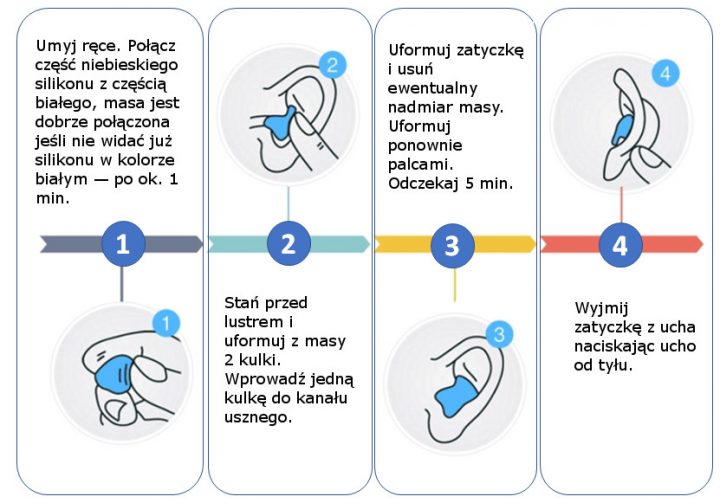 Umyj ręce. Połącz część niebieskiego silikonu z częścią białego, masa jest dobrze połączona jeśli nie widać już silikonu w kolorze białym — po ok. 1 min.

1

1

2

2

Stań przed lustrem i uformuj z masy 2 kulki. Wprowadź jedną kulkę do kanału usznego.

Uformuj zatyczkę i usuń ewentualny nadmiar masy. Uformuj ponownie palcami. Odczekaj 5 min.

3

3

4

4

Wyjmij zatyczkę z ucha naciskając ucho od tyłu.